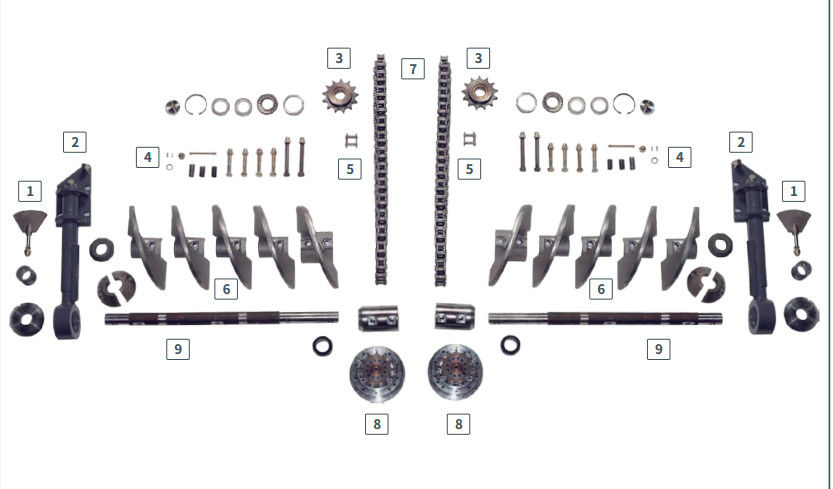 3
7
3
2
4
5
5
4
2
1
1
6
6
9
9
8
8